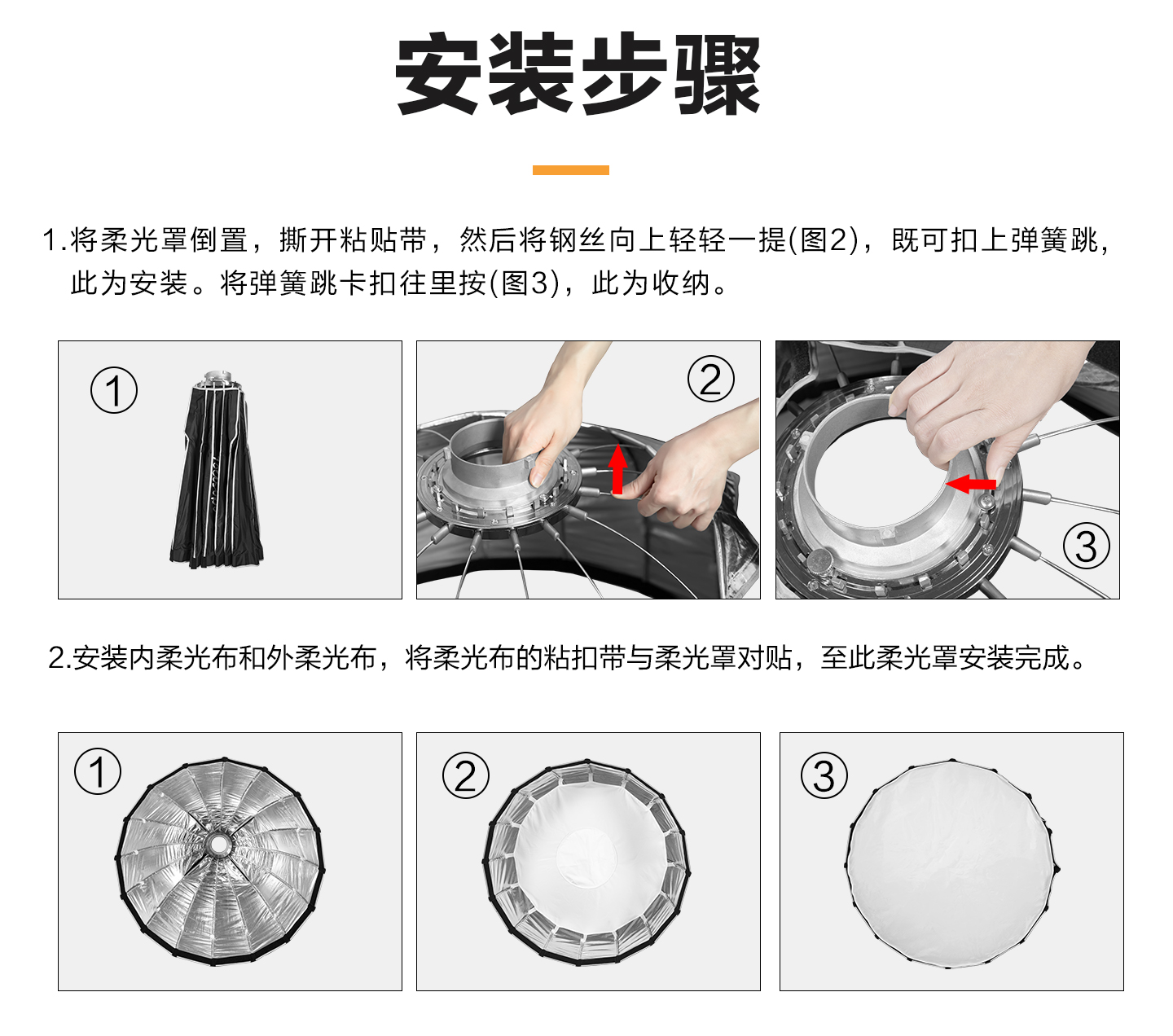 安装步骤

1.将柔光罩倒置，撕开粘贴带，然后将钢丝向上轻轻一提(图2)，既可扣上弹簧跳，此为安装。将弹簧跳卡扣往里按(图3)，此为收纳。

①

②

③

2.安装内柔光布和外柔光布，将柔光布的粘扣带与柔光罩对贴，至此柔光罩安装完成。

①

②

③