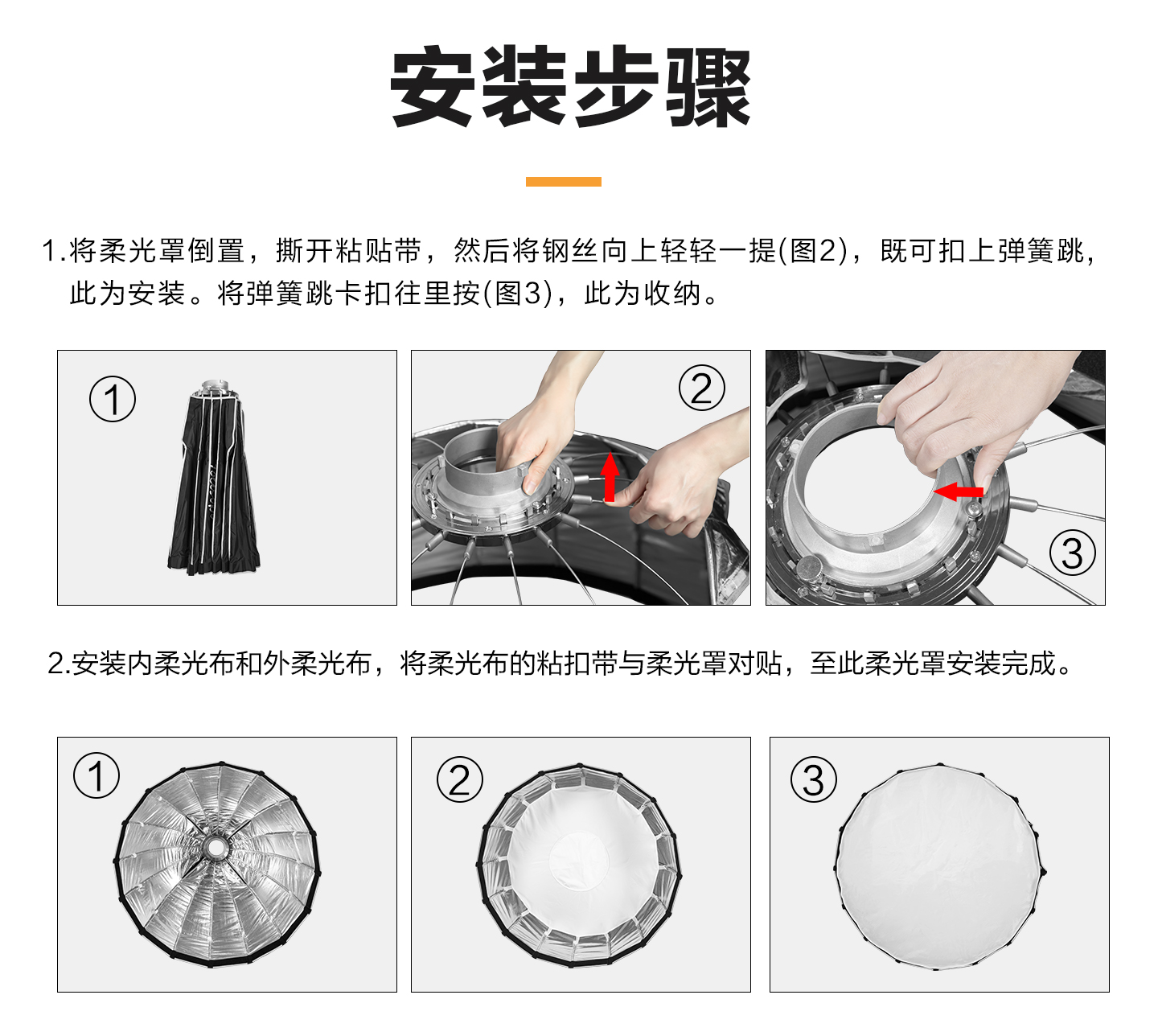 安装步骤

1.将柔光罩倒置，撕开粘贴带，然后将钢丝向上轻轻一提(图2)，既可扣上弹簧跳，此为安装。将弹簧跳卡扣往里按(图3)，此为收纳。

①

②

③

2.安装内柔光布和外柔光布，将柔光布的粘扣带与柔光罩对贴，至此柔光罩安装完成。

①

②

③